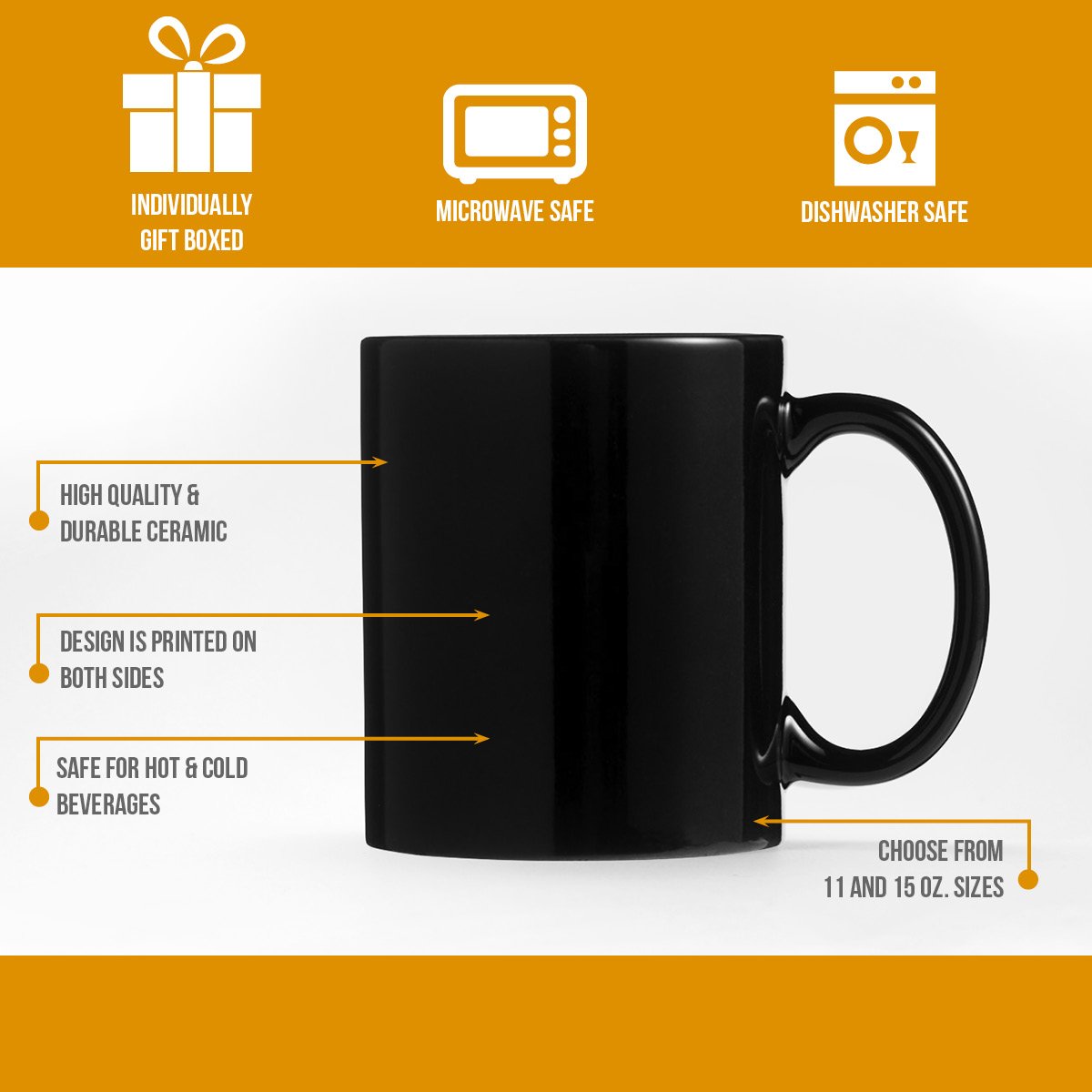 INDIVIDUALLY GIFT BOXED

MICROWAVE SAFE

DISHWASHER SAFE

HIGH QUALITY & DURABLE CERAMIC

DESIGN IS PRINTED ON BOTH SIDES

SAFE FOR HOT & COLD BEVERAGES

CHOOSE FROM 11 AND 15 OZ. SIZES