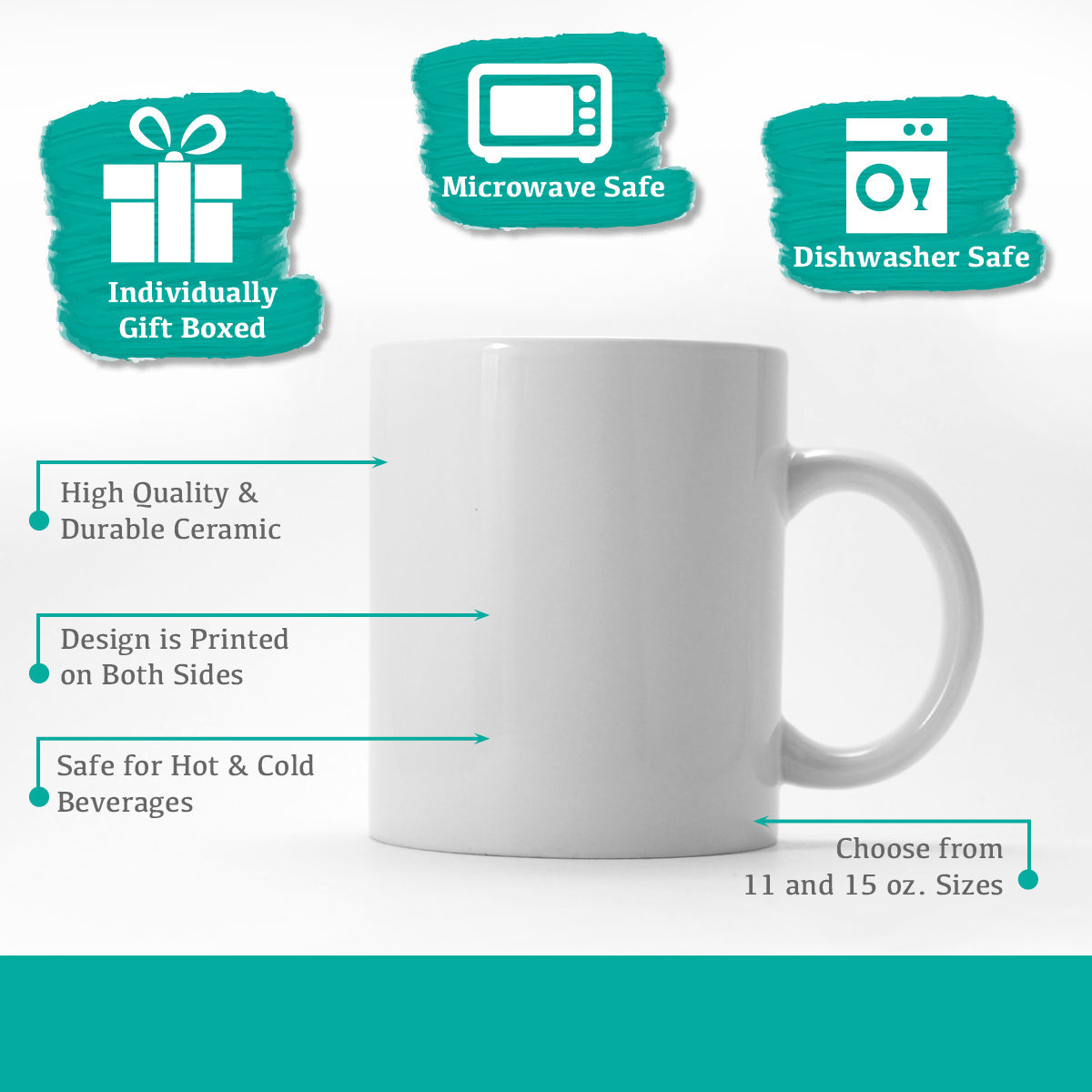 Individually Gift Boxed

Microwave Safe

Dishwasher Safe

High Quality & Durable Ceramic

Design is Printed on Both Sides

Safe for Hot & Cold Beverages

Choose from 11 and 15 oz. Sizes